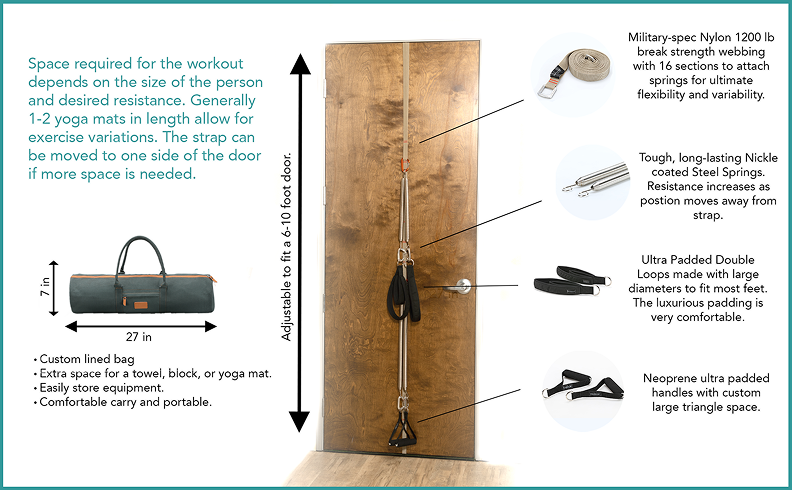 Space required for the workout depends on the size of the person and desired resistance. Generally 1-2 yoga mats in length allow for exercise variations. The strap can be moved to one side of the door if more space is needed.

7 in

27 in

• Custom lined bag
• Extra space for a towel, block, or yoga mat.
• Easily store equipment.
• Comfortable carry and portable.

Adjustable to fit a 6-10 foot door.

Military-spec Nylon 1200 lb break strength webbing with 16 sections to attach springs for ultimate flexibility and variability.

Tough, long-lasting Nickle coated Steel Springs. Resistance increases as postion moves away from strap.

Ultra Padded Double Loops made with large diameters to fit most feet. The luxurious padding is very comfortable.

Neoprene ultra padded handles with custom large triangle space.